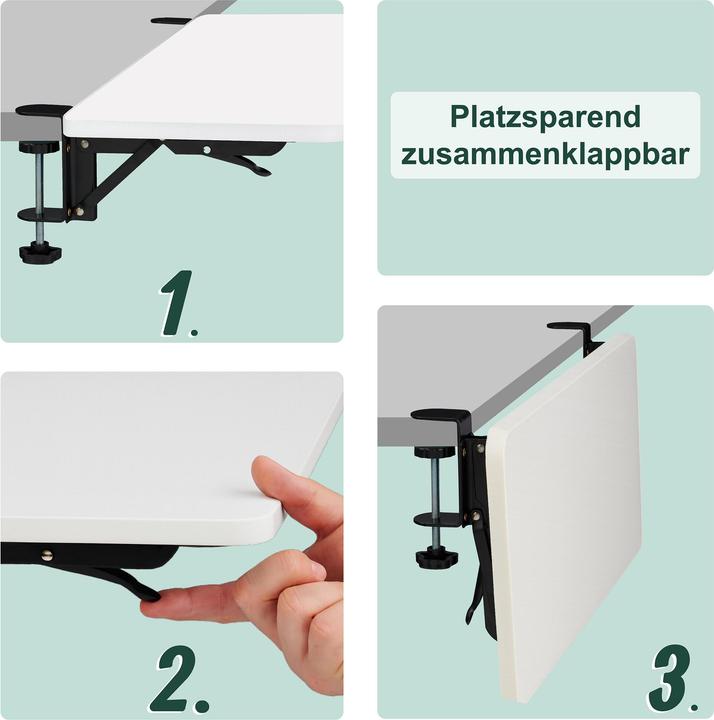 1.

Platzsparend zusammenklappbar

2.

3.