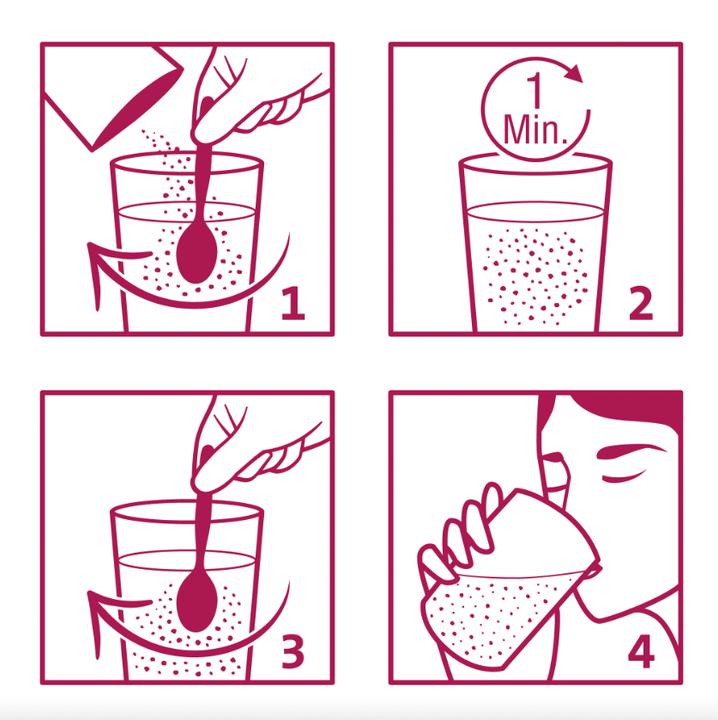 1

1
Min.

2

3

4