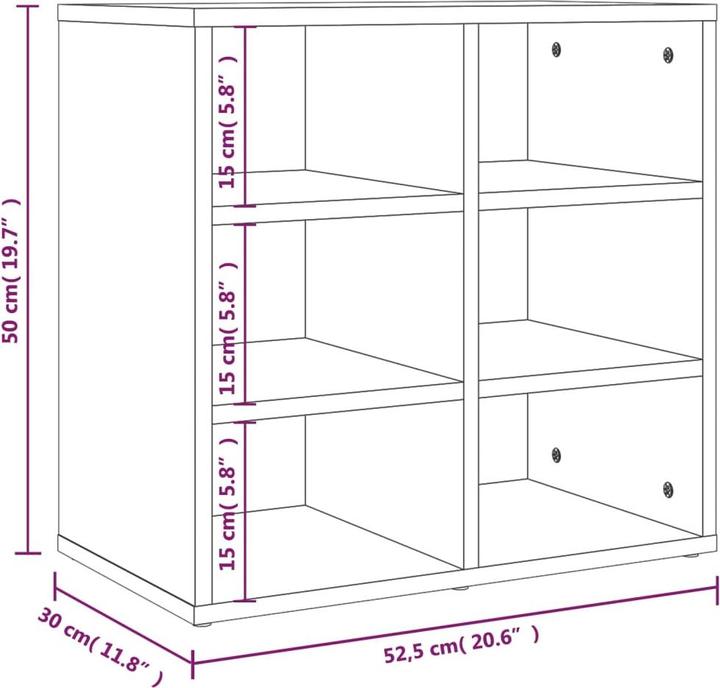 50 cm( 19.7″ )

15 cm( 5.8″ )

15 cm( 5.8″ )

15 cm( 5.8″ )

30 cm( 11.8″ )

52,5 cm( 20.6″ )