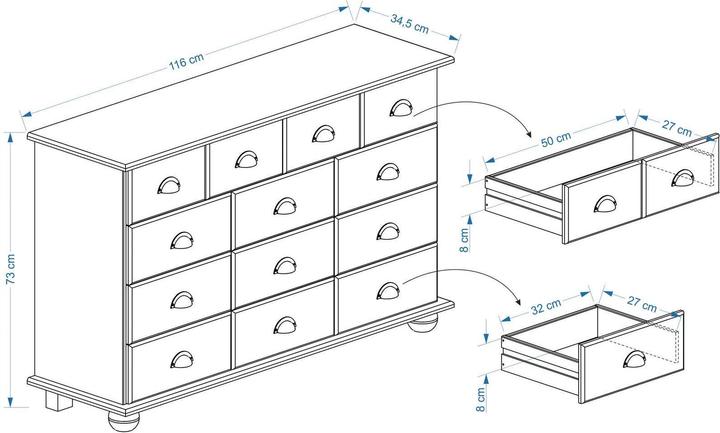 116 cm
34,5 cm
73 cm
50 cm
27 cm
8 cm
32 cm
27 cm
8 cm