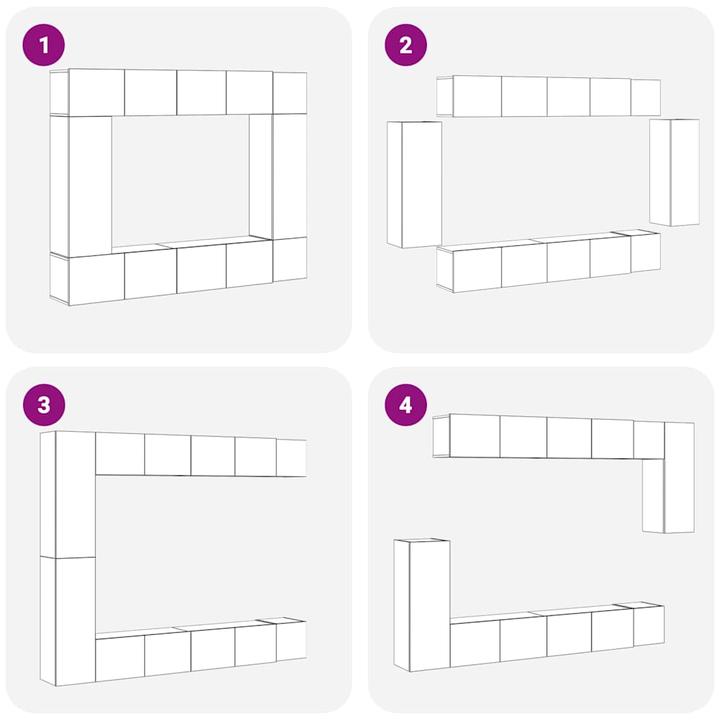 1

2

3

4