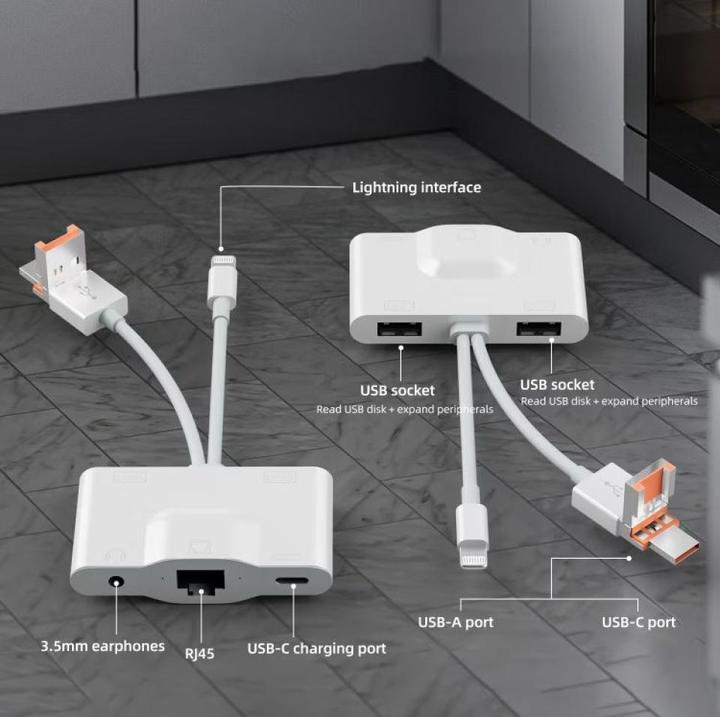 Lightning interface

USB socket
Read USB disk + expand peripherals

USB socket
Read USB disk + expand peripherals

3.5mm earphones

RJ45

USB-C charging port

USB-A port

USB-C port