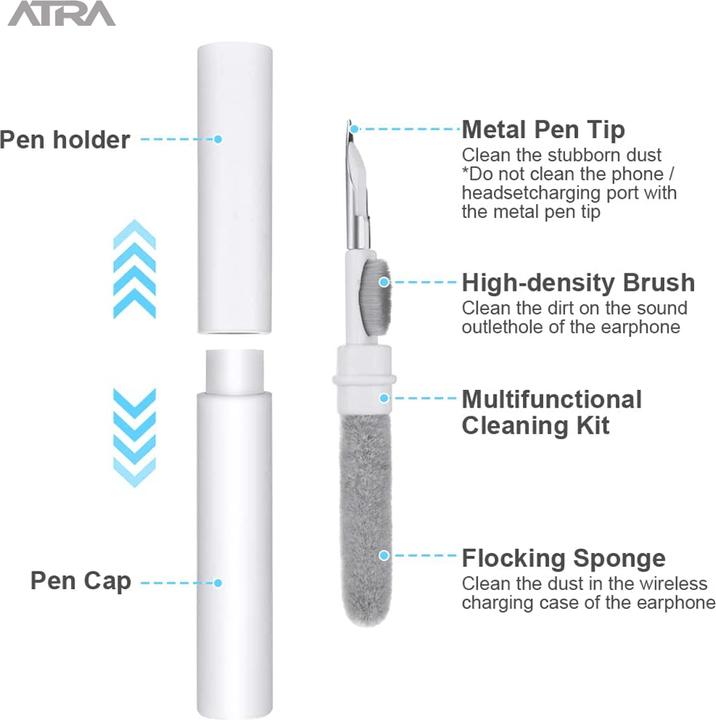 ATRA

Pen holder

Pen Cap

Metal Pen Tip
Clean the stubborn dust
*Do not clean the phone / headsetcharging port with the metal pen tip

High-density Brush
Clean the dirt on the sound outlethole of the earphone

Multifunctional Cleaning Kit

Flocking Sponge
Clean the dust in the wireless charging case of the earphone