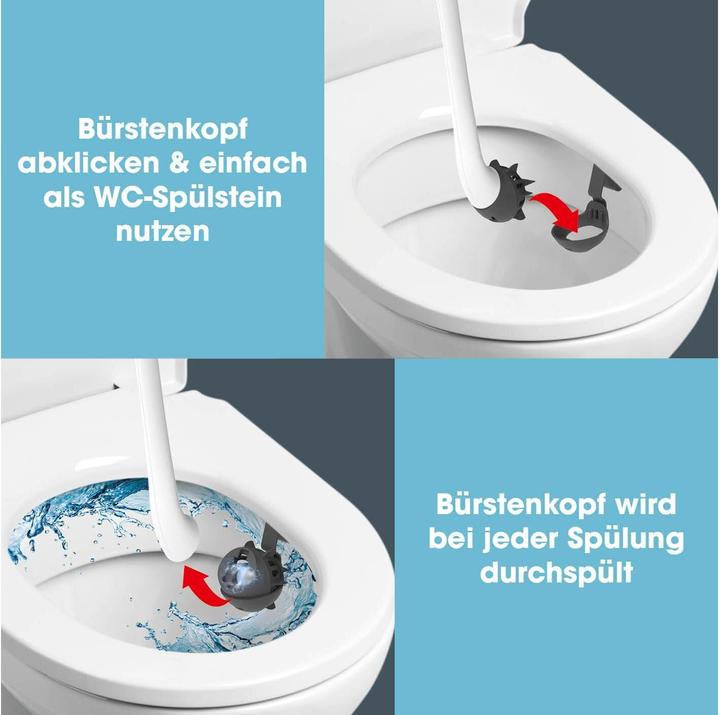 Bürstenkopf abklicken & einfach als WC-Spülstein nutzen

Bürstenkopf wird bei jeder Spülung durchspült