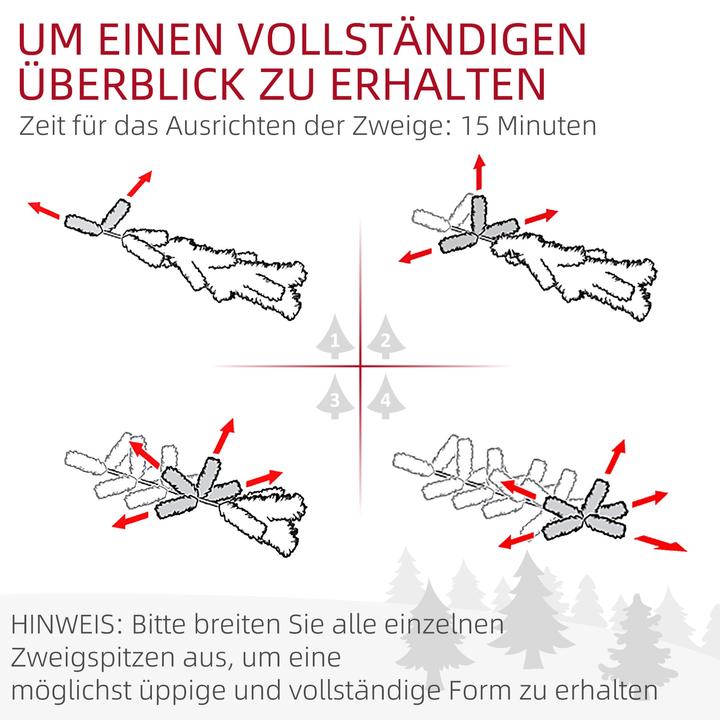 UM EINEN VOLLSTÄNDIGEN ÜBERBLICK ZU ERHALTEN

Zeit für das Ausrichten der Zweige: 15 Minuten

1 2 3 4

HINWEIS: Bitte breiten Sie alle einzelnen Zweigspitzen aus, um eine möglichst üppige und vollständige Form zu erhalten