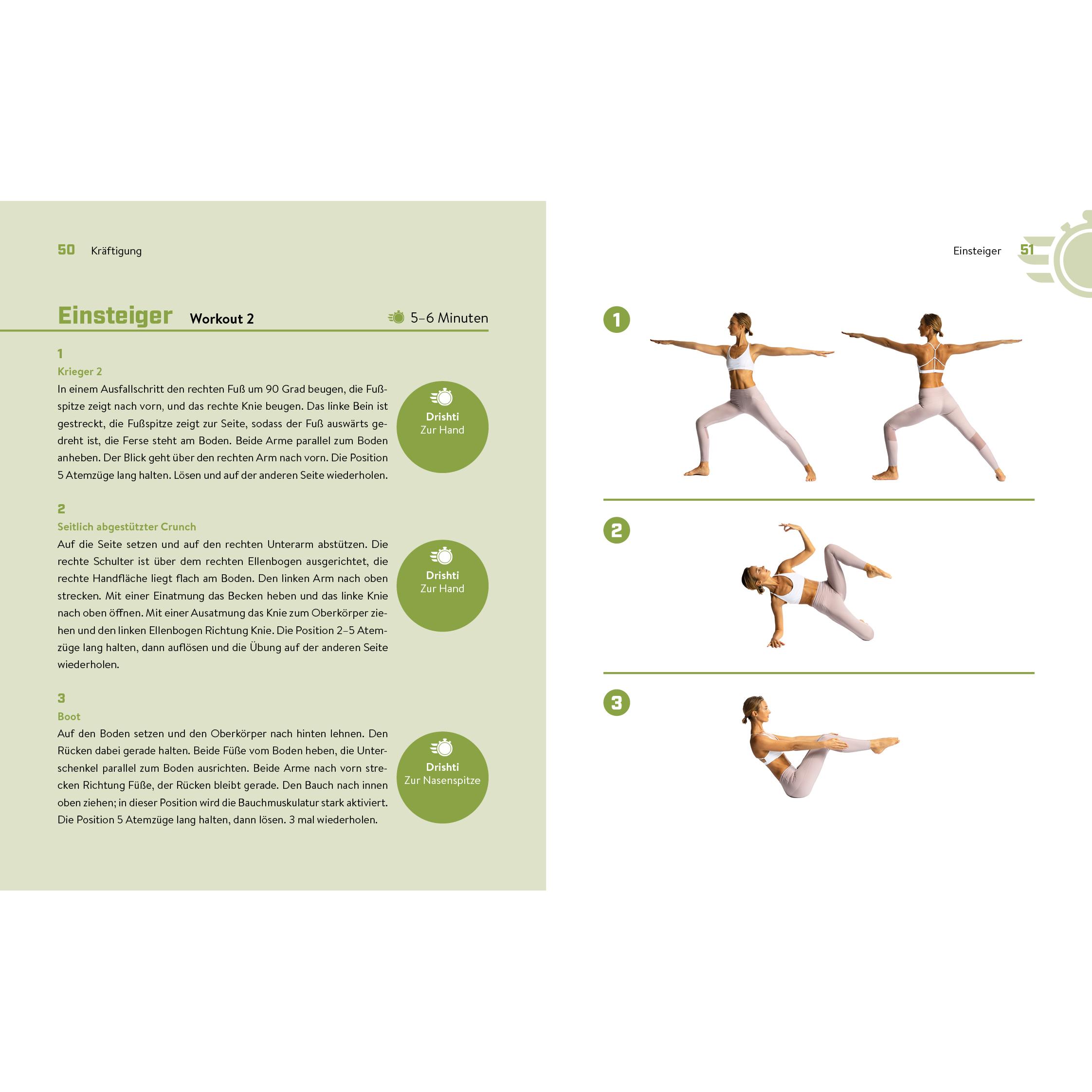 50 Kräftigung

Einsteiger Workout 2

5–6 Minuten

1
Krieger 2
In einem Ausfallschritt den rechten Fuß um 90 Grad beugen, die Fußspitze zeigt nach vorn, und das rechte Knie beugen. Das linke Bein ist gestreckt, die Fußspitze zeigt zur Seite, sodass der Fuß auswärts gedreht ist, die Ferse steht am Boden. Beide Arme parallel zum Boden anheben. Der Blick geht über den rechten Arm nach vorn. Die Position 5 Atemzüge lang halten. Lösen und auf der anderen Seite wiederholen.

Drishti
Zur Hand

2
Seitlich abgestützter Crunch
Auf die Seite setzen und auf den rechten Unterarm abstützen. Die rechte Schulter ist über dem rechten Ellenbogen ausgerichtet, die rechte Handfläche liegt flach am Boden. Den linken Arm nach oben strecken. Mit einer Einatmung das Becken heben und das linke Knie nach oben öffnen. Mit einer Ausatmung das Knie zum Oberkörper ziehen und den linken Ellenbogen Richtung Knie. Die Position 2–5 Atemzüge lang halten, dann auflösen und die Übung auf der anderen Seite wiederholen.

Drishti
Zur Hand

3
Boot
Auf den Boden setzen und den Oberkörper nach hinten lehnen. Den Rücken dabei gerade halten. Beide Füße vom Boden heben, die Unterschenkel parallel zum Boden ausrichten. Beide Arme nach vorn strecken Richtung Füße, der Rücken bleibt gerade. Den Bauch nach innen oben ziehen; in dieser Position wird die Bauchmuskulatur stark aktiviert. Die Position 5 Atemzüge lang halten, dann lösen. 3 mal wiederholen.

Drishti
Zur Nasenspitze

Einsteiger 51

1

2

3