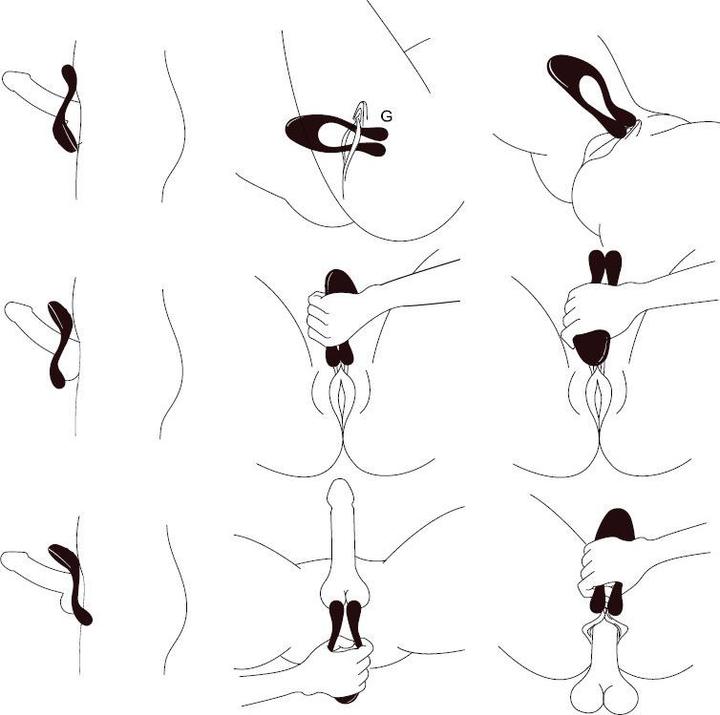 G