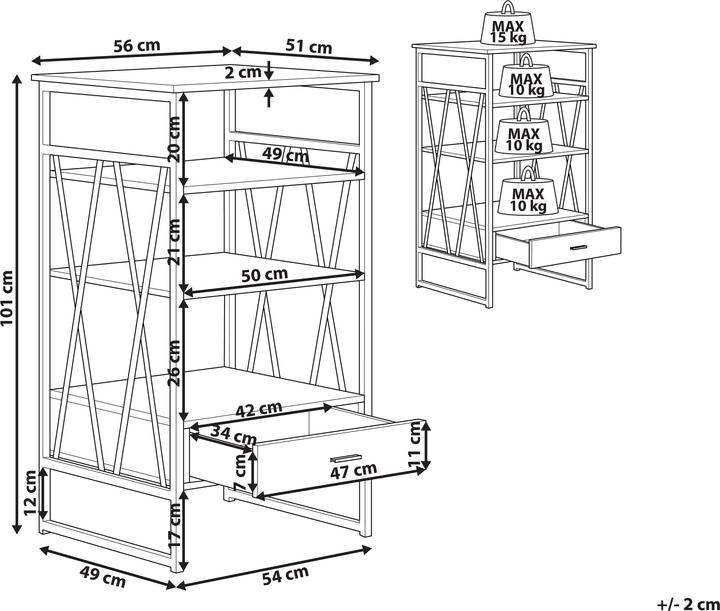 56 cm
51 cm
2 cm
101 cm
20 cm
49 cm
21 cm
50 cm
26 cm
42 cm
34 cm
7 cm
47 cm
11 cm
12 cm
17 cm
49 cm
54 cm

MAX 15 kg
MAX 10 kg
MAX 10 kg
MAX 10 kg

+/- 2 cm