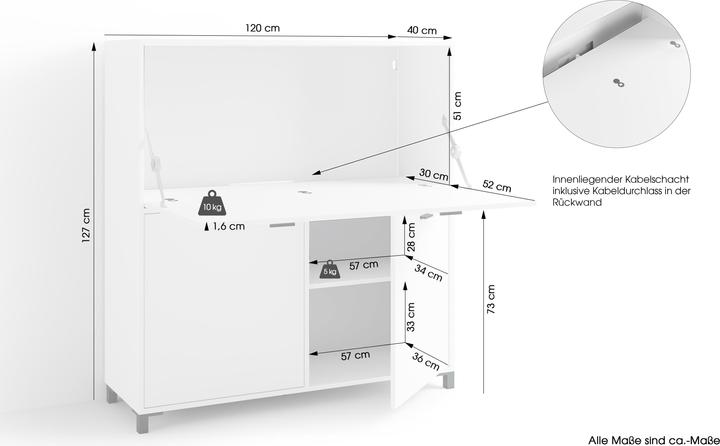 120 cm

40 cm

127 cm

51 cm

30 cm

52 cm

Innenliegender Kabelschacht inklusive Kabeldurchlass in der Rückwand

10 kg

1,6 cm

28 cm

5 kg

57 cm

34 cm

73 cm

33 cm

57 cm

36 cm

Alle Maße sind ca.-Maße