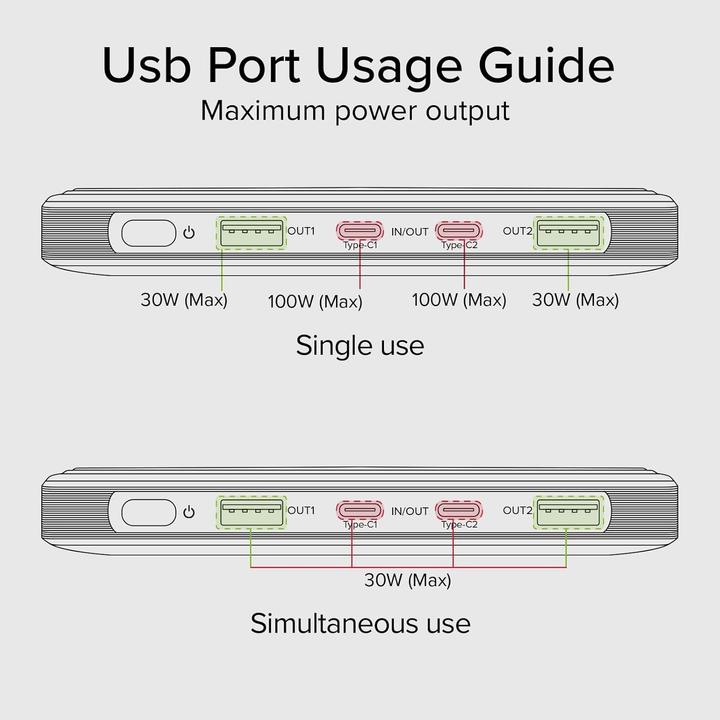 Usb Port Usage Guide
Maximum power output

OUT1 Type-C1 IN/OUT Type-C2 OUT2

30W (Max) 100W (Max) 100W (Max) 30W (Max)

Single use

OUT1 Type-C1 IN/OUT Type-C2 OUT2

30W (Max)

Simultaneous use