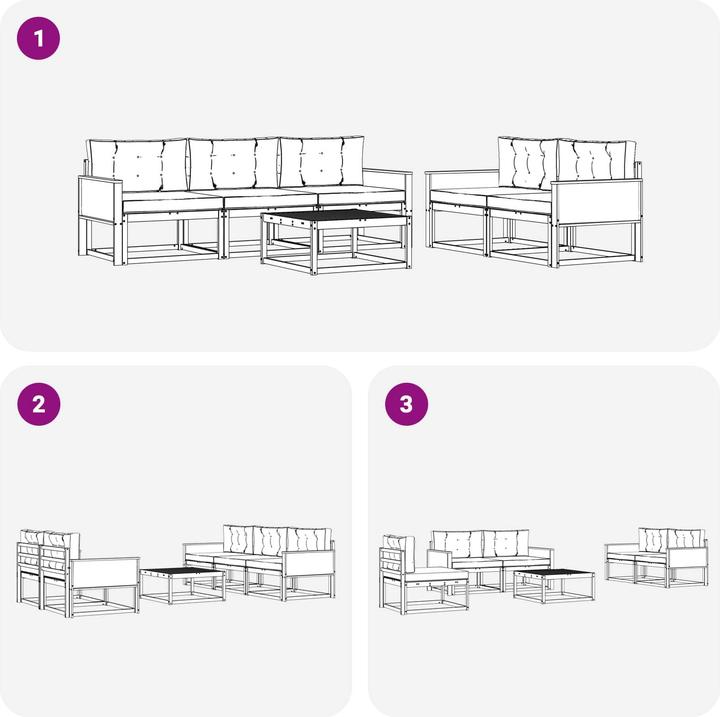 1

2

3