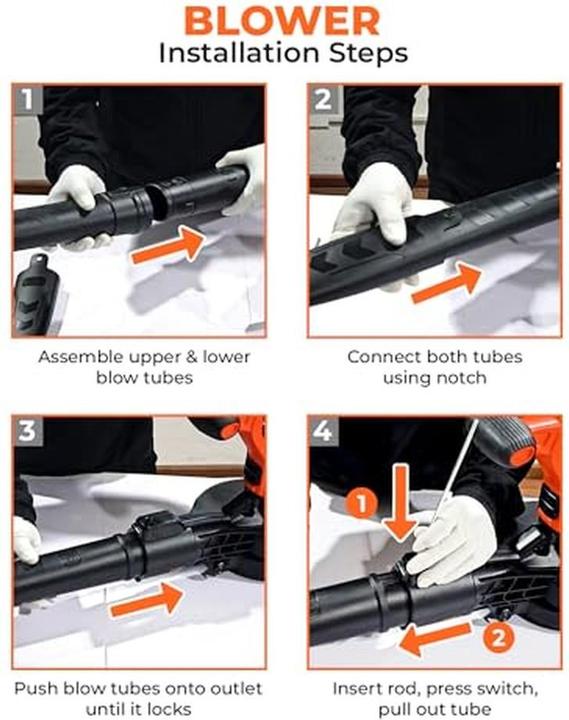 BLOWER
Installation Steps

1

Assemble upper & lower blow tubes

2

Connect both tubes using notch

3

Push blow tubes onto outlet until it locks

4

1

2

Insert rod, press switch, pull out tube