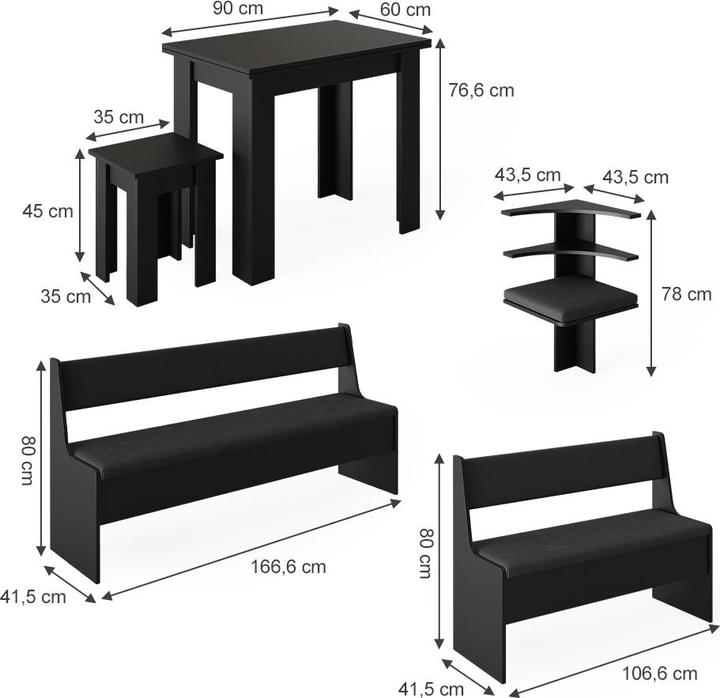 90 cm
60 cm
76,6 cm
35 cm
45 cm
35 cm
43,5 cm
43,5 cm
78 cm
80 cm
166,6 cm
41,5 cm
80 cm
41,5 cm
106,6 cm