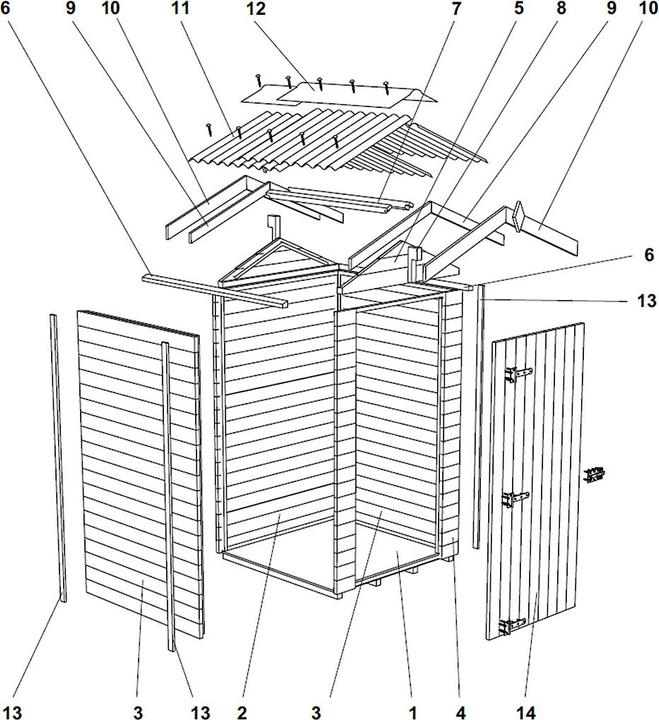 6
9
10
11
12
7
5
8
9
10
6
13
13
3
13
2
3
1
4
14