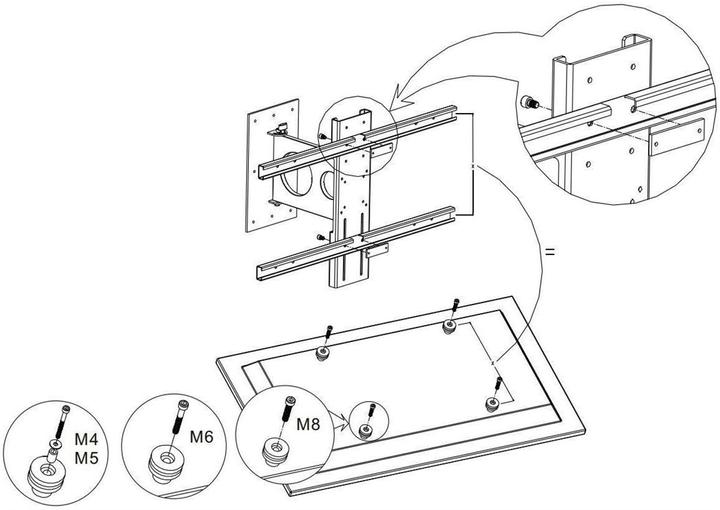 =

M4
M5

M6

M8