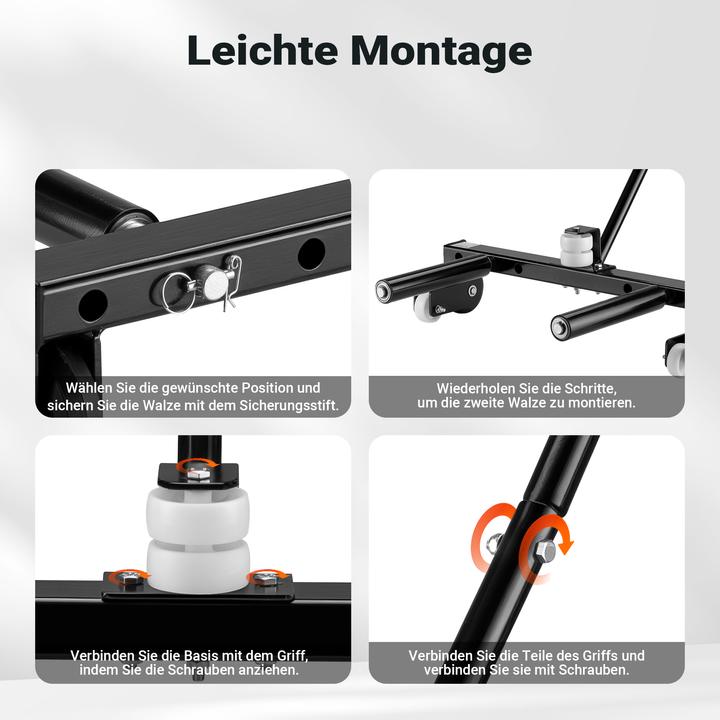 Leichte Montage

Wählen Sie die gewünschte Position und sichern Sie die Walze mit dem Sicherungsstift.

Wiederholen Sie die Schritte, um die zweite Walze zu montieren.

Verbinden Sie die Basis mit dem Griff, indem Sie die Schrauben anziehen.

Verbinden Sie die Teile des Griffs und verbinden Sie sie mit Schrauben.