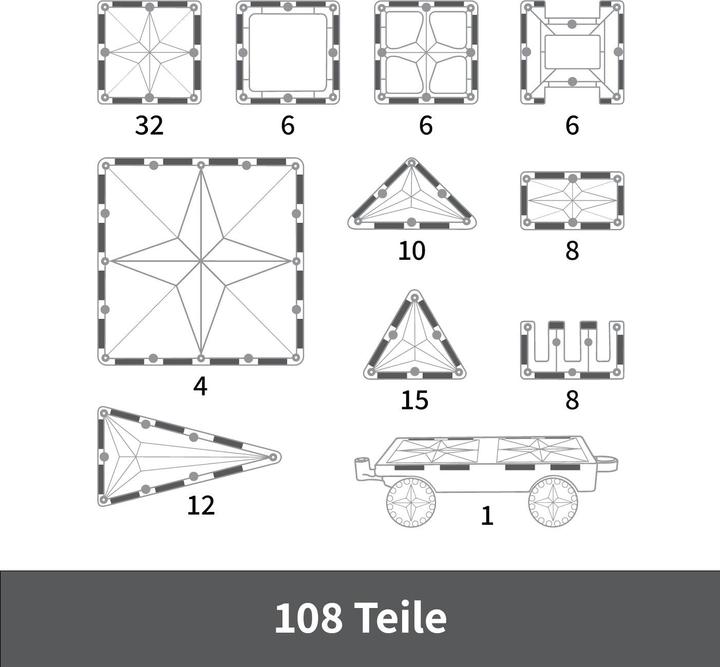 32 6 6 6

4

10 8

15 8

12

1

108 Teile