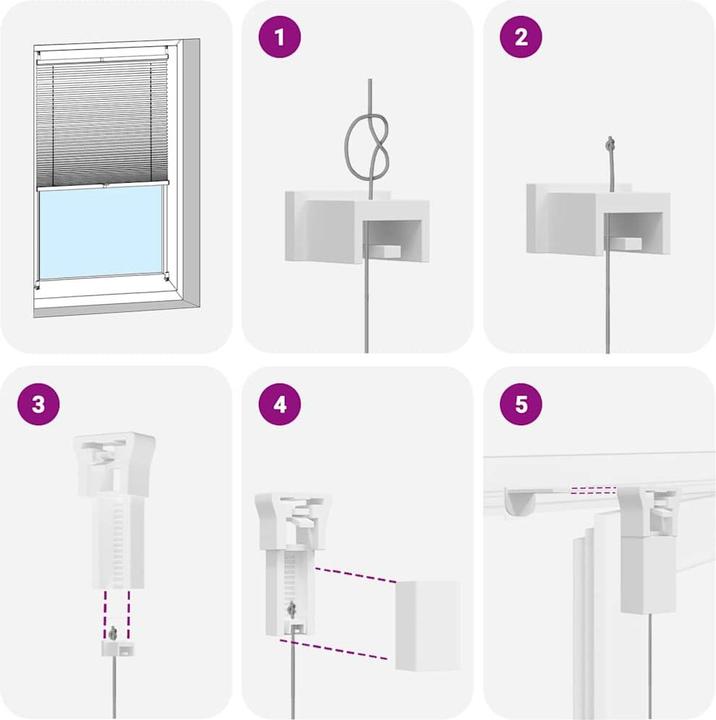 1

2

3

4

5