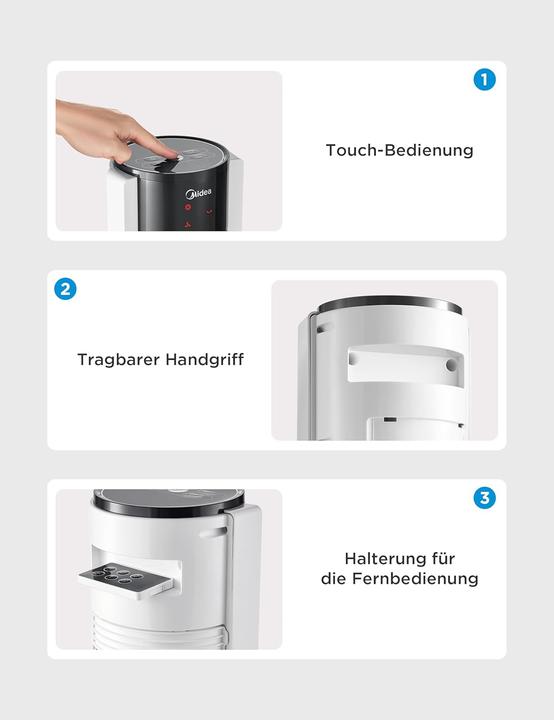 1
Midea
Touch-Bedienung

2
Tragbarer Handgriff

3
Halterung für die Fernbedienung