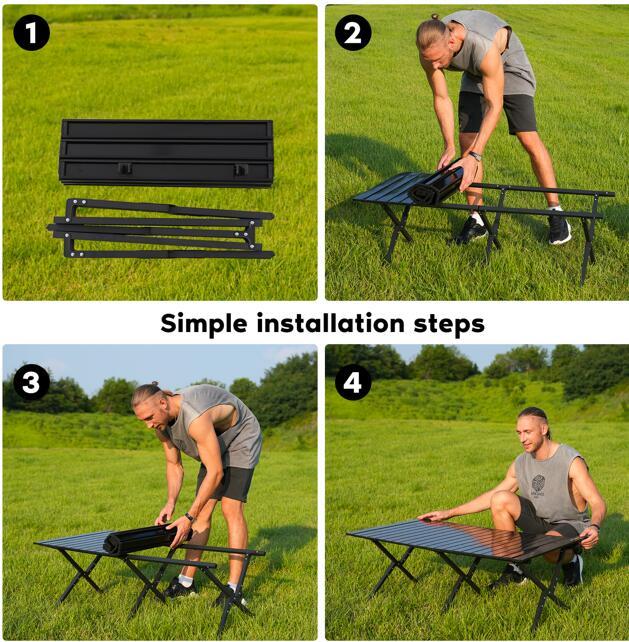 1

2

Simple installation steps

3

4