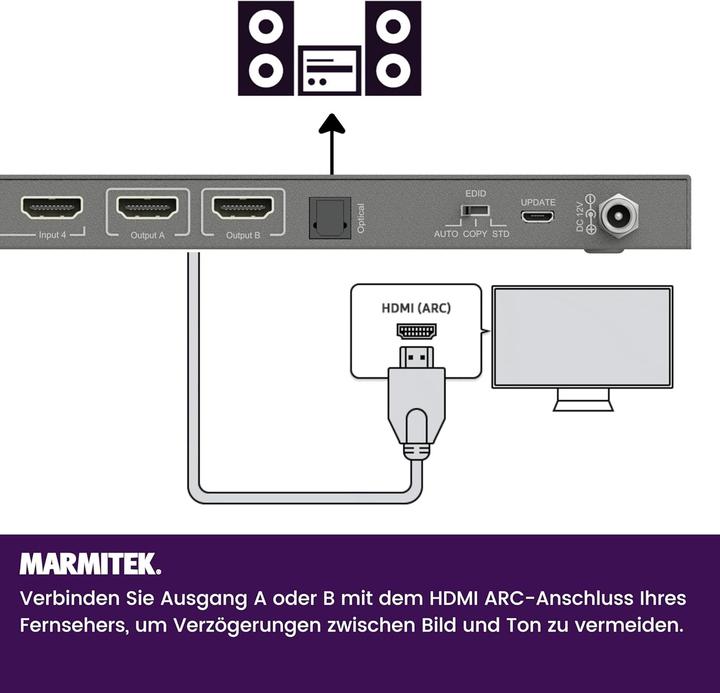 Input 4

Output A

Output B

Optical

EDID

AUTO COPY STD

UPDATE

DC 12V

HDMI (ARC)

MARMITEK.

Verbinden Sie Ausgang A oder B mit dem HDMI ARC-Anschluss Ihres Fernsehers, um Verzögerungen zwischen Bild und Ton zu vermeiden.