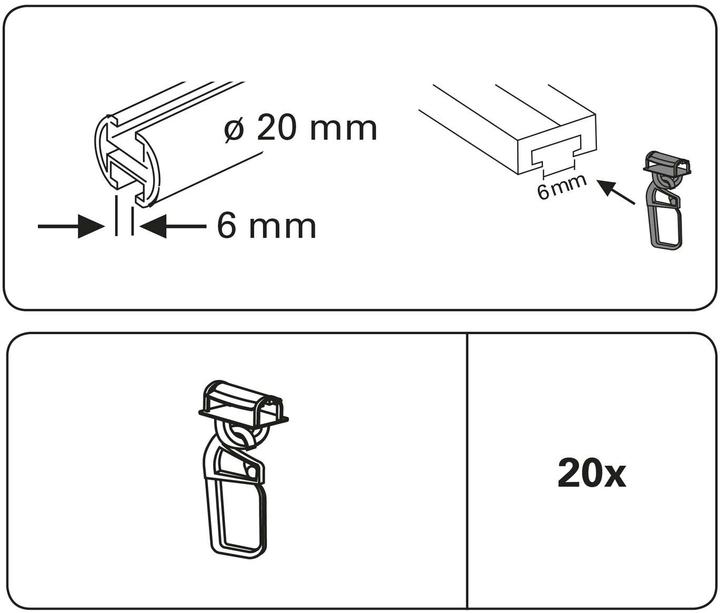 ø 20 mm

6 mm

6 mm

20x