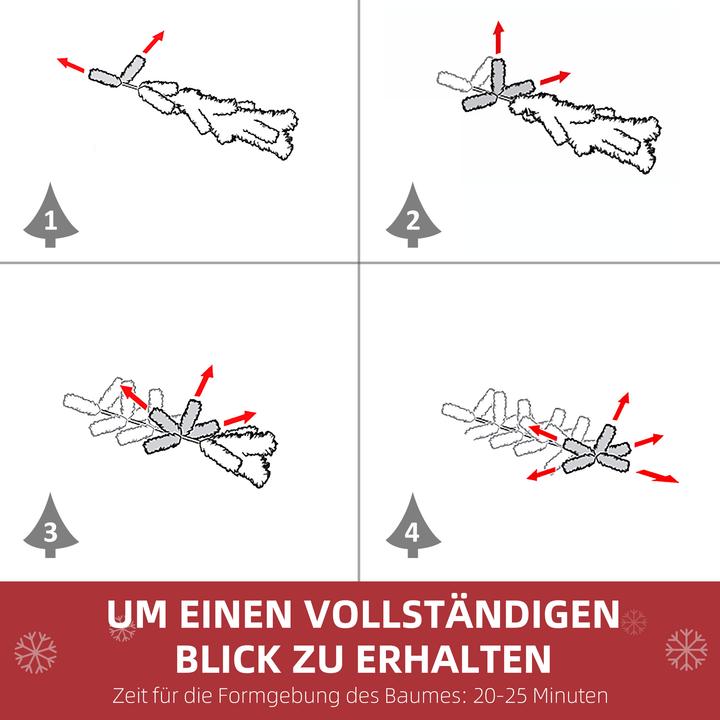 1

2

3

4

UM EINEN VOLLSTÄNDIGEN BLICK ZU ERHALTEN

Zeit für die Formgebung des Baumes: 20-25 Minuten