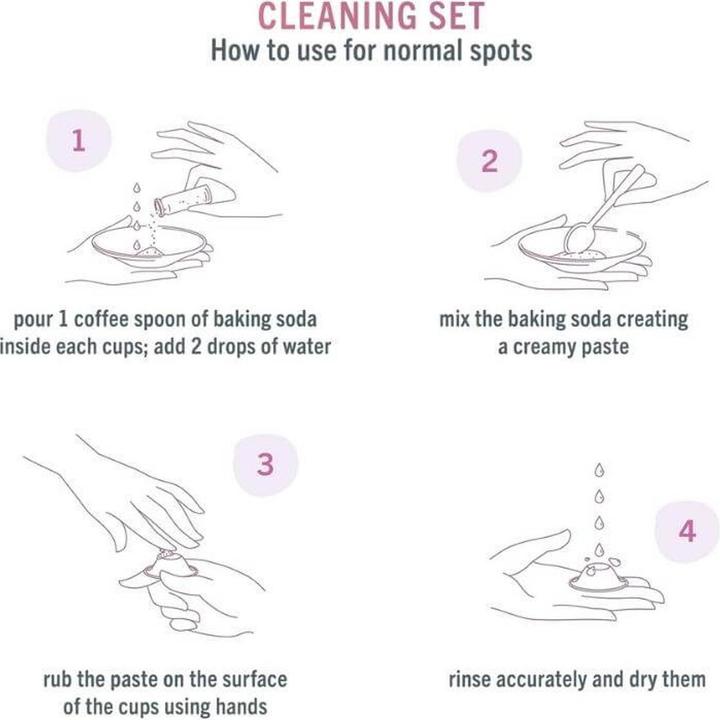 CLEANING SET
How to use for normal spots

1

pour 1 coffee spoon of baking soda inside each cups; add 2 drops of water

2

mix the baking soda creating a creamy paste

3

rub the paste on the surface of the cups using hands

4

rinse accurately and dry them