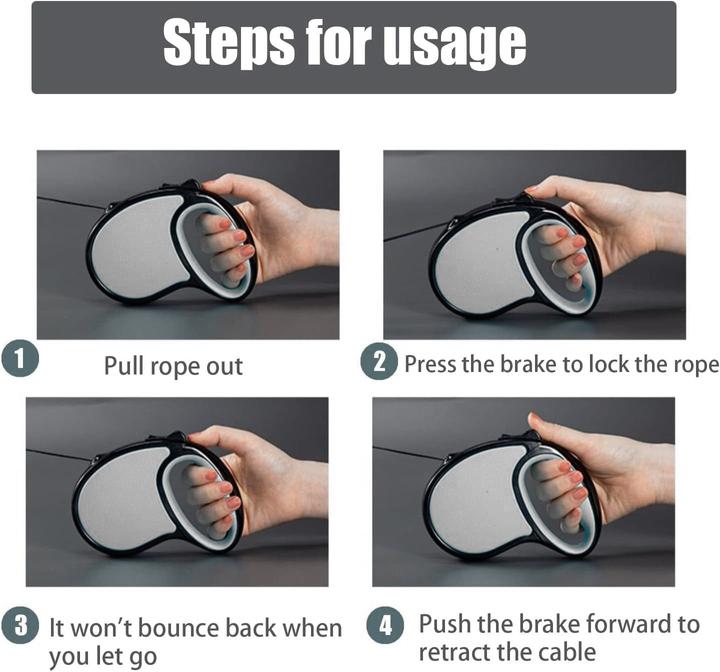 Steps for usage

1 Pull rope out

2 Press the brake to lock the rope

3 It won't bounce back when you let go

4 Push the brake forward to retract the cable