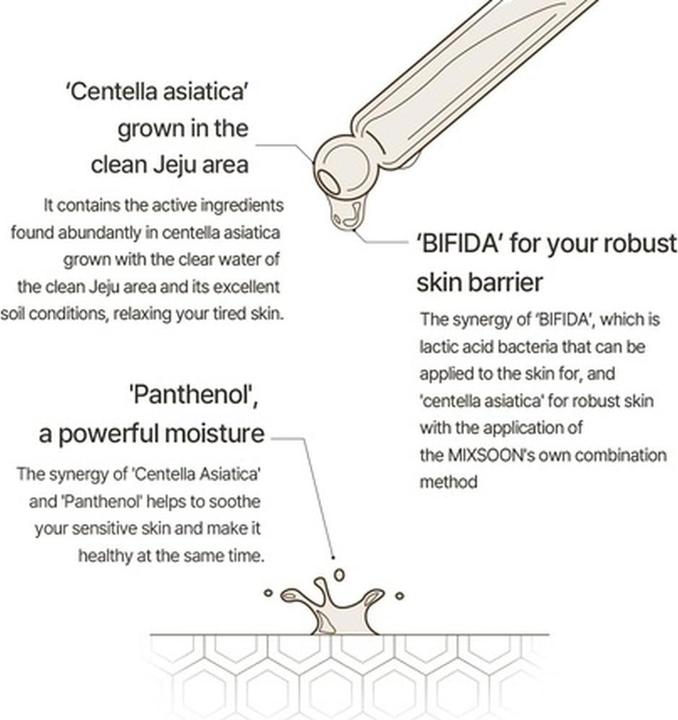 'Centella asiatica' grown in the clean Jeju area

It contains the active ingredients found abundantly in centella asiatica grown with the clear water of the clean Jeju area and its excellent soil conditions, relaxing your tired skin.

'BIFIDA' for your robust skin barrier

The synergy of 'BIFIDA', which is lactic acid bacteria that can be applied to the skin for, and 'centella asiatica' for robust skin with the application of the MIXSOON's own combination method

'Panthenol', a powerful moisture

The synergy of 'Centella Asiatica' and 'Panthenol' helps to soothe your sensitive skin and make it healthy at the same time.