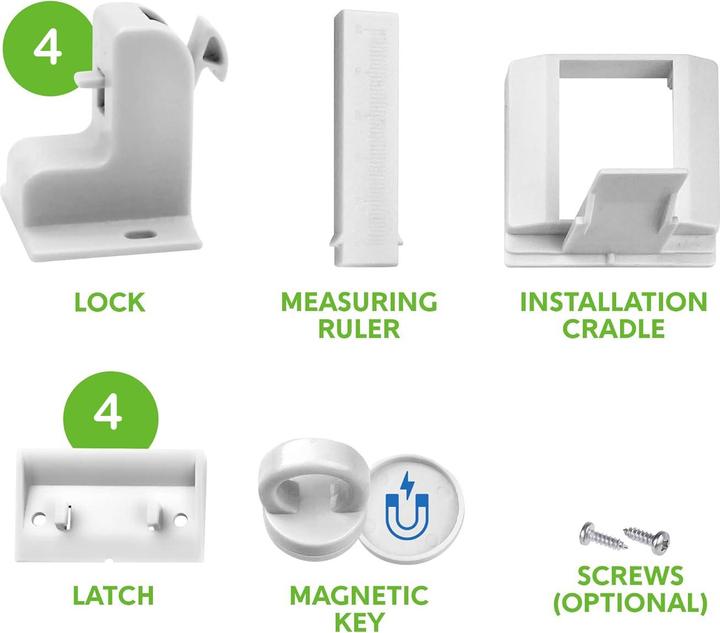 4

LOCK

MEASURING RULER

INSTALLATION CRADLE

4

LATCH

MAGNETIC KEY

SCREWS (OPTIONAL)