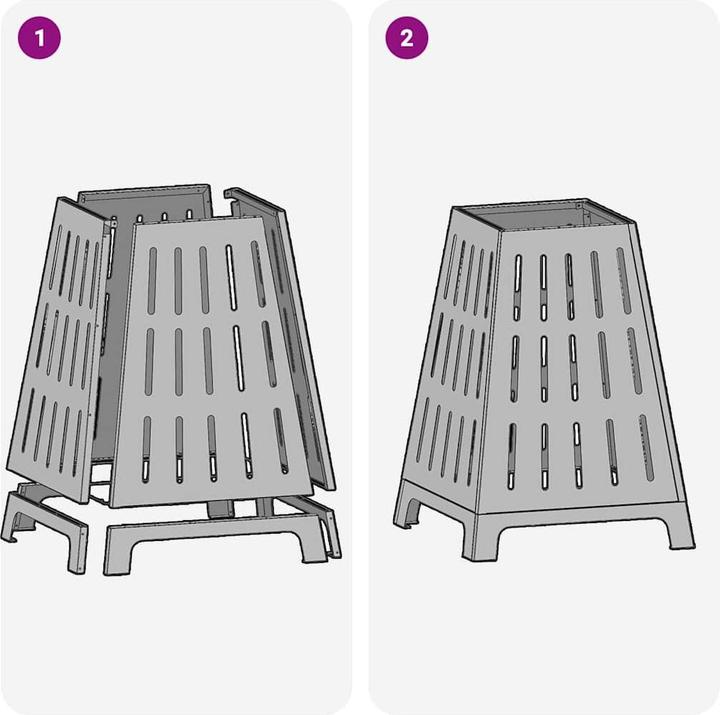 1

2