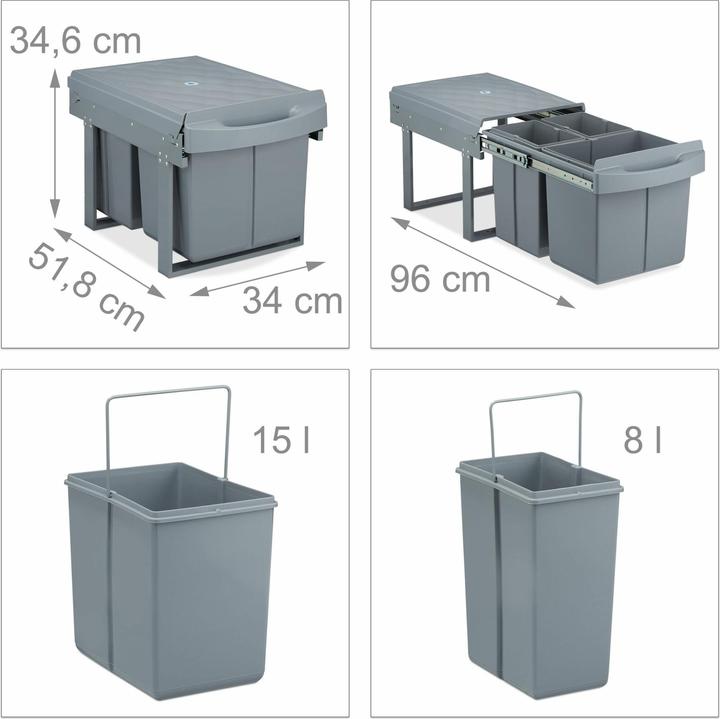 34,6 cm
51,8 cm
34 cm
96 cm
15 l
8 l