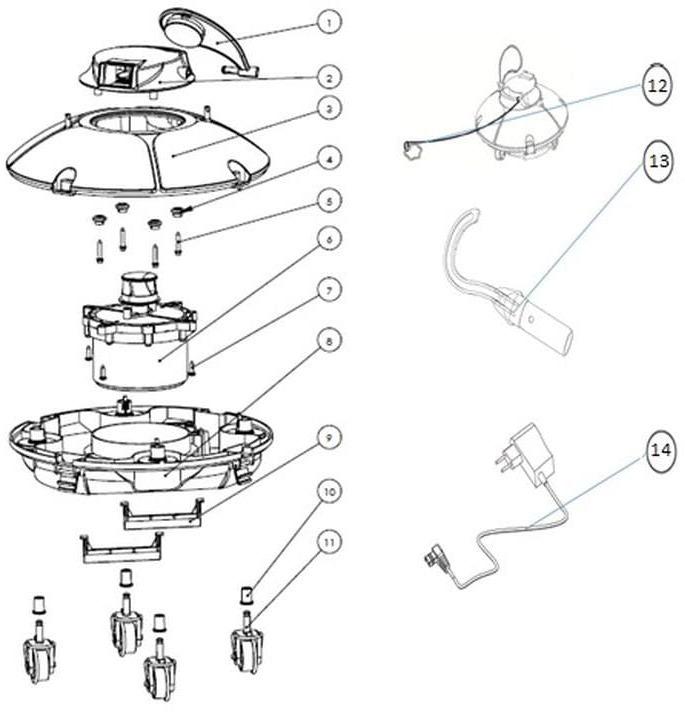 1
2
3
4
5
6
7
8
9
10
11
12
13
14