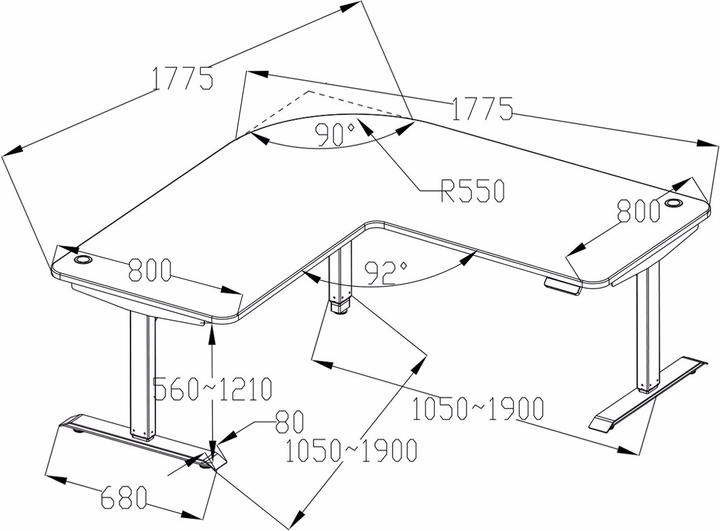 1775
1775
90°
R550
800
800
92°
560~1210
80
1050~1900
1050~1900
680