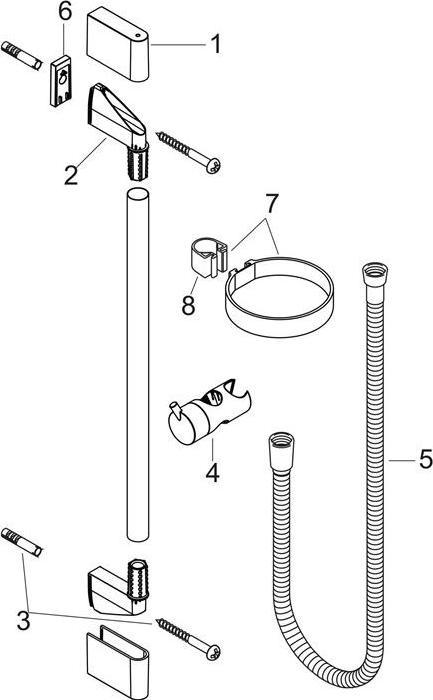 6
1
2
7
8
4
5
3