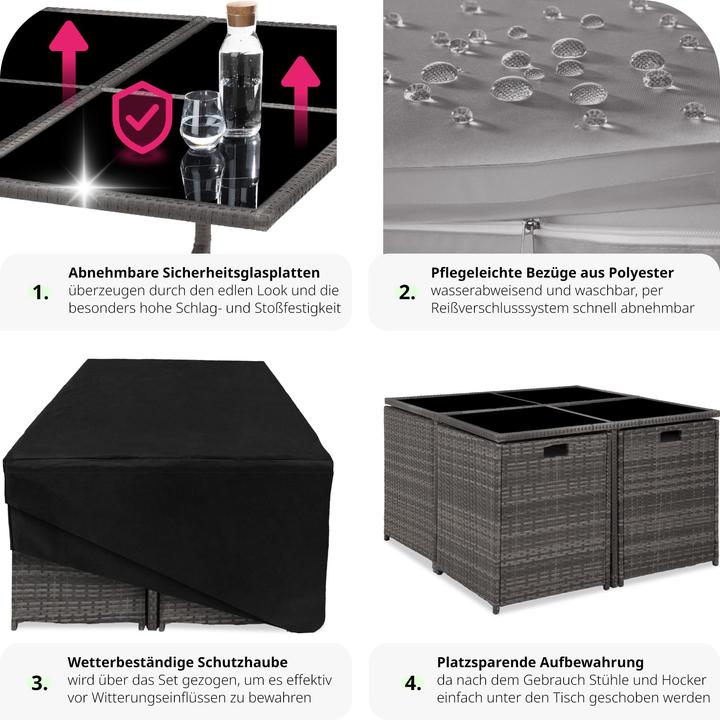 1. Abnehmbare Sicherheitsglasplatten
überzeugen durch den edlen Look und die besonders hohe Schlag- und Stoßfestigkeit

2. Pflegeleichte Bezüge aus Polyester
wasserabweisend und waschbar, per Reißverschlusssystem schnell abnehmbar

3. Wetterbeständige Schutzhaube
wird über das Set gezogen, um es effektiv vor Witterungseinflüssen zu bewahren

4. Platzsparende Aufbewahrung
da nach dem Gebrauch Stühle und Hocker einfach unter den Tisch geschoben werden