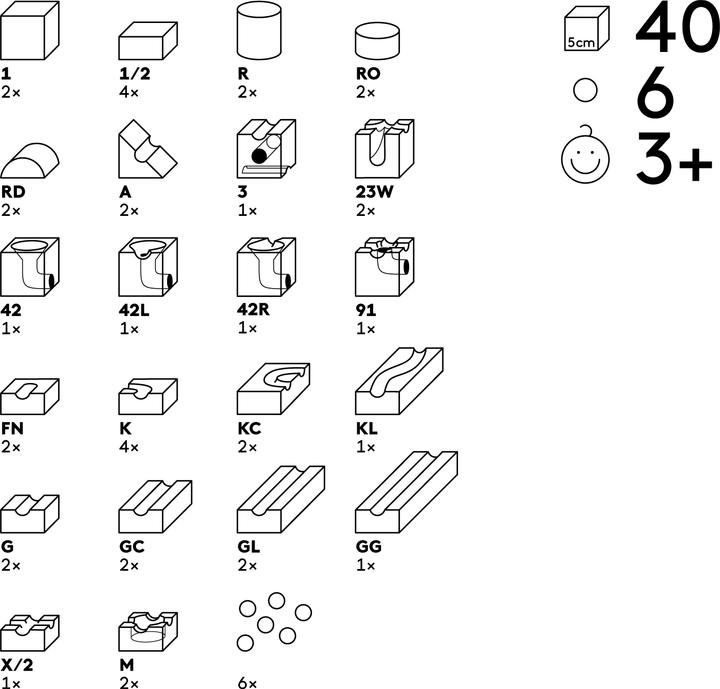 1
2×

1/2
4×

R
2×

RO
2×

5cm
40

6

3+

RD
2×

A
2×

3
1×

23W
2×

42
1×

42L
1×

42R
1×

91
1×

FN
2×

K
4×

KC
2×

KL
1×

G
2×

GC
2×

GL
2×

GG
1×

X/2
1×

M
2×

6×