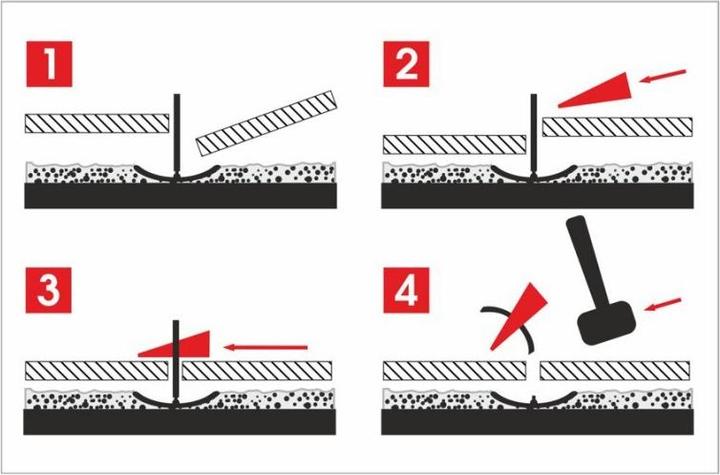 1

2

3

4