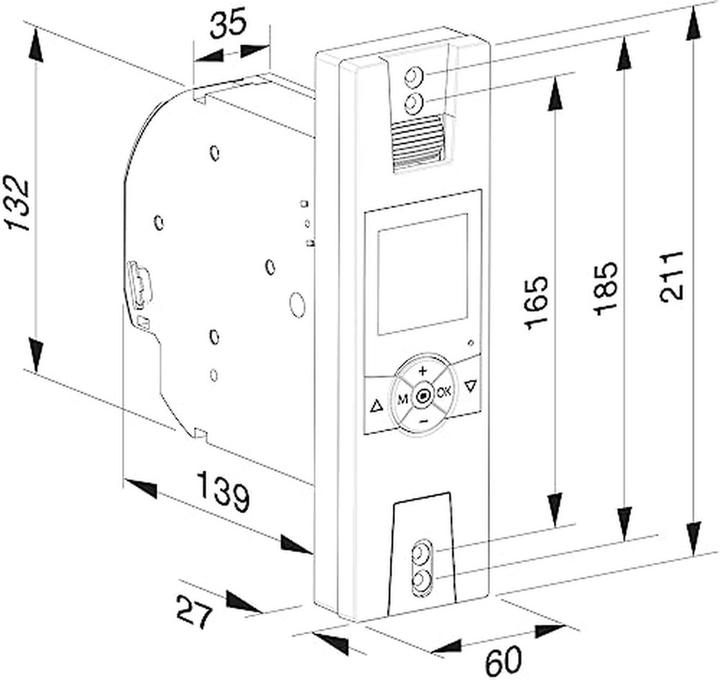 35
132
165
185
211
+
M
OK
−
139
27
60