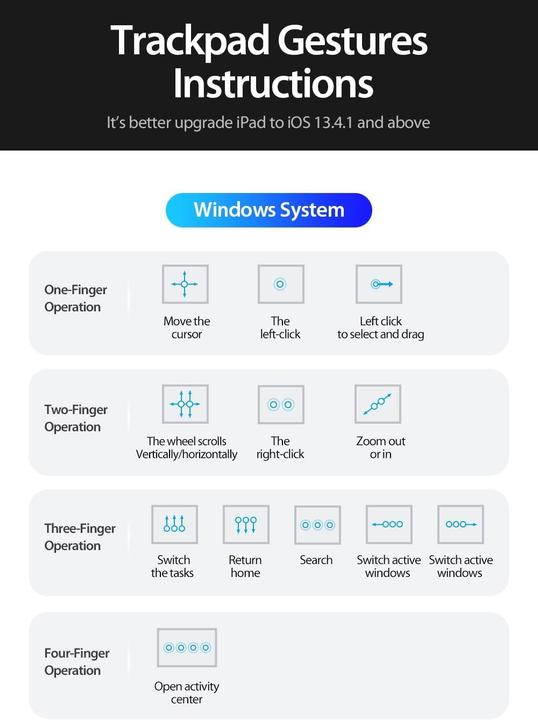 Trackpad Gestures Instructions

It's better upgrade iPad to iOS 13.4.1 and above

Windows System

One-Finger Operation

Move the cursor

The left-click

Left click to select and drag

Two-Finger Operation

The wheel scrolls Vertically/horizontally

The right-click

Zoom out or in

Three-Finger Operation

Switch the tasks

Return home

Search

Switch active windows

Switch active windows

Four-Finger Operation

Open activity center