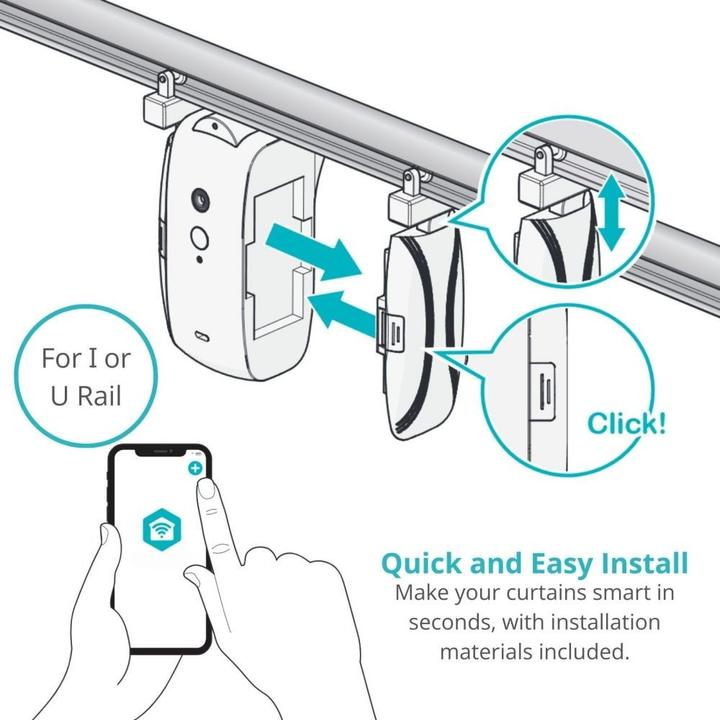 For I or U Rail

Click!

Quick and Easy Install
Make your curtains smart in seconds, with installation materials included.