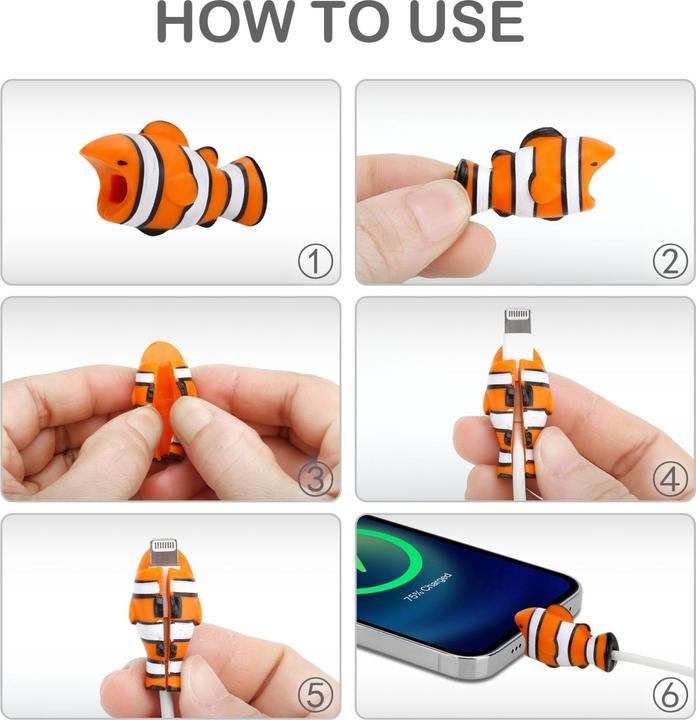 HOW TO USE

①

②

③

④

⑤

75% Charged

⑥