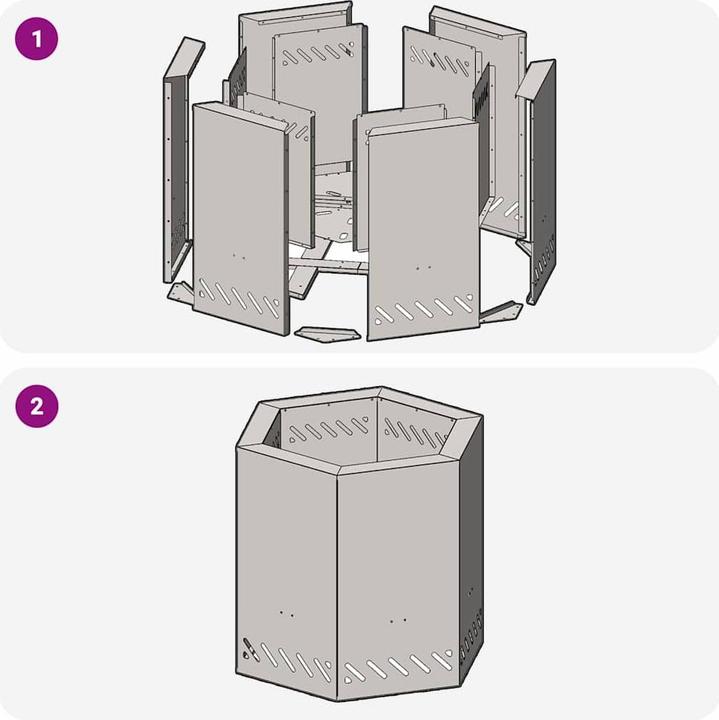 1

2