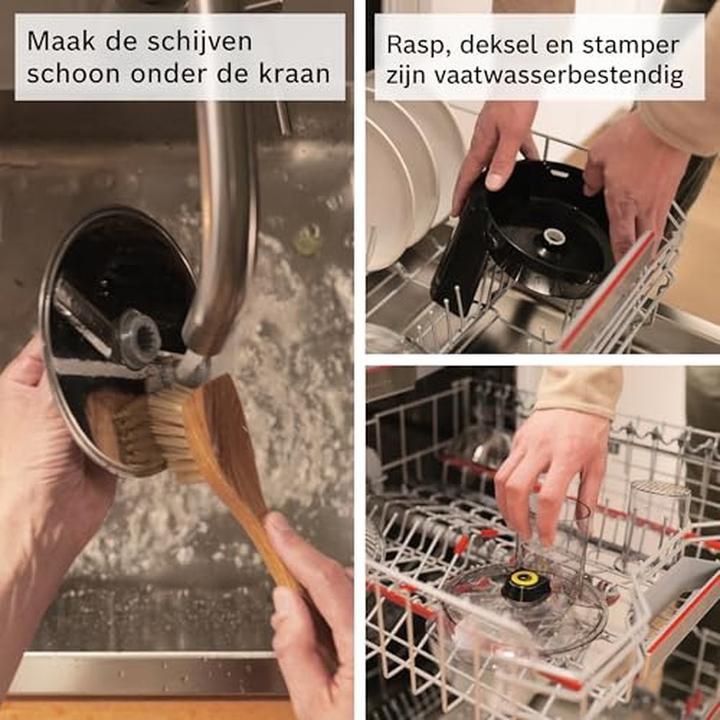 Maak de schijven schoon onder de kraan

Rasp, deksel en stamper zijn vaatwasserbestendig