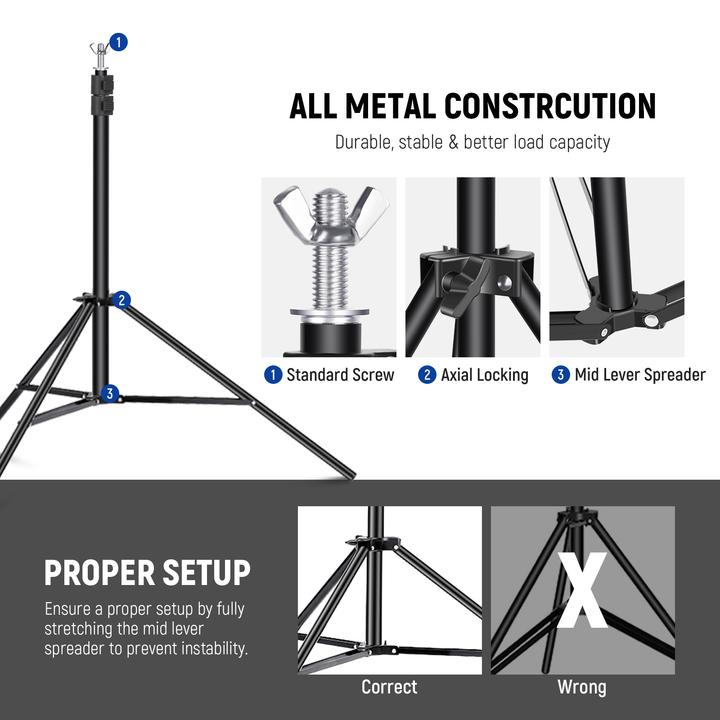 1

2

3

ALL METAL CONSTRCUTION

Durable, stable & better load capacity

1 Standard Screw

2 Axial Locking

3 Mid Lever Spreader

PROPER SETUP

Ensure a proper setup by fully stretching the mid lever spreader to prevent instability.

Correct

X

Wrong