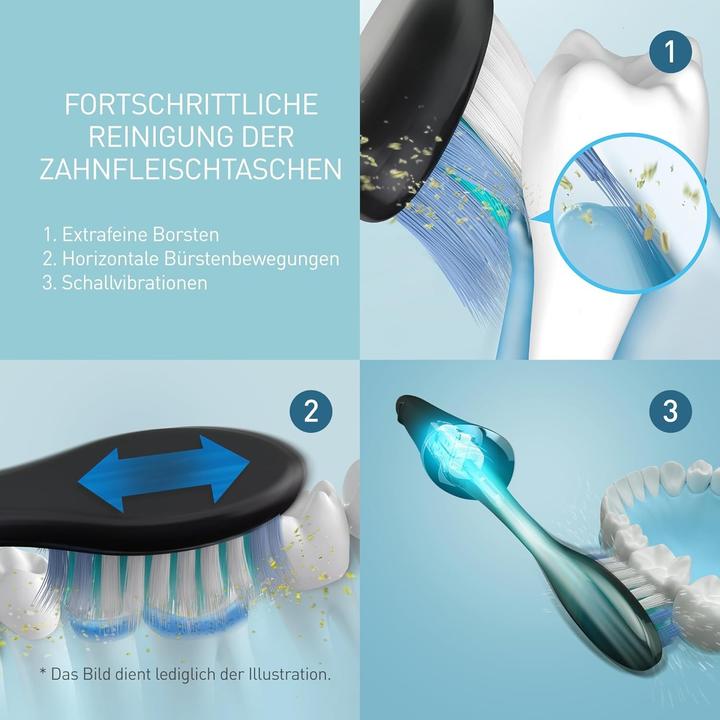 FORTSCHRITTLICHE REINIGUNG DER ZAHNFLEISCHTASCHEN

1. Extrafeine Borsten
2. Horizontale Bürstenbewegungen
3. Schallvibrationen

1

2

3

* Das Bild dient lediglich der Illustration.