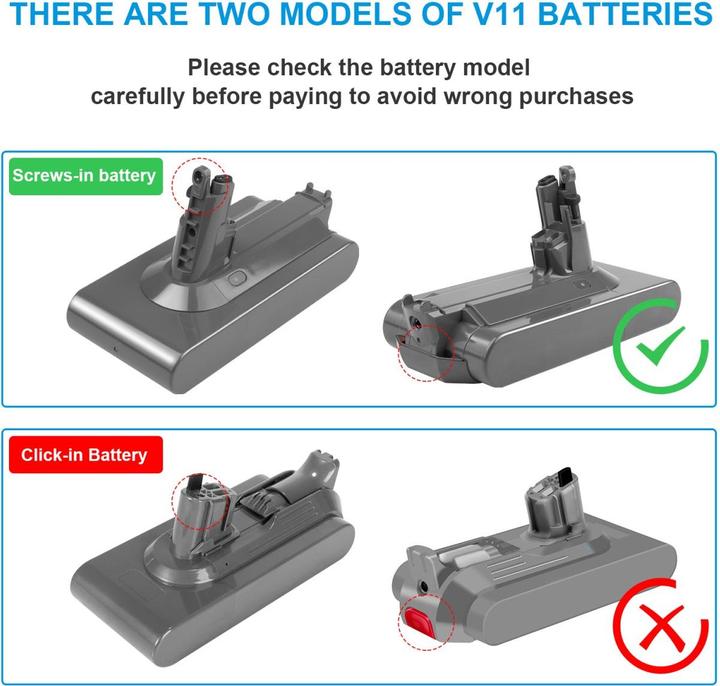 THERE ARE TWO MODELS OF V11 BATTERIES

Please check the battery model carefully before paying to avoid wrong purchases

Screws-in battery

Click-in Battery