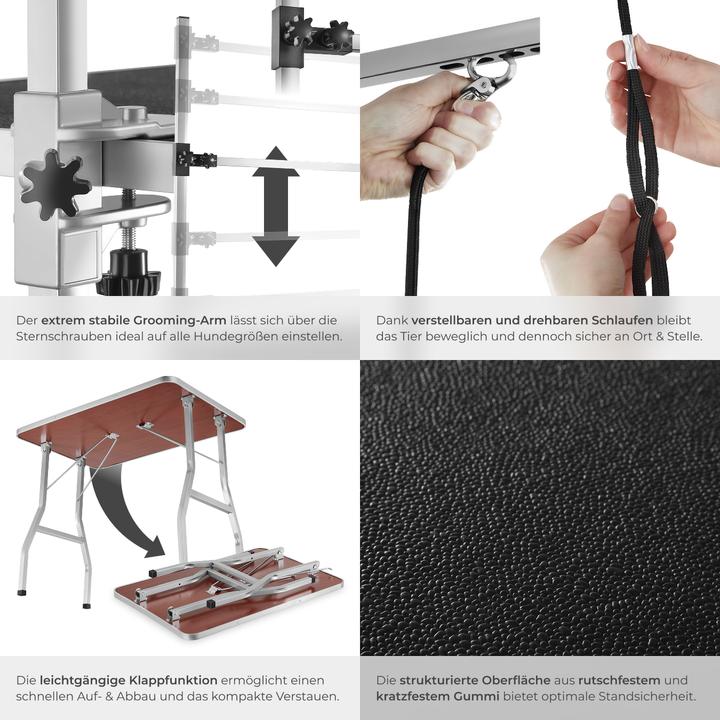 Der extrem stabile Grooming-Arm lässt sich über die Sternschrauben ideal auf alle Hundegrößen einstellen.

Dank verstellbaren und drehbaren Schlaufen bleibt das Tier beweglich und dennoch sicher an Ort & Stelle.

Die leichtgängige Klappfunktion ermöglicht einen schnellen Auf- & Abbau und das kompakte Verstauen.

Die strukturierte Oberfläche aus rutschfestem und kratzfestem Gummi bietet optimale Standsicherheit.