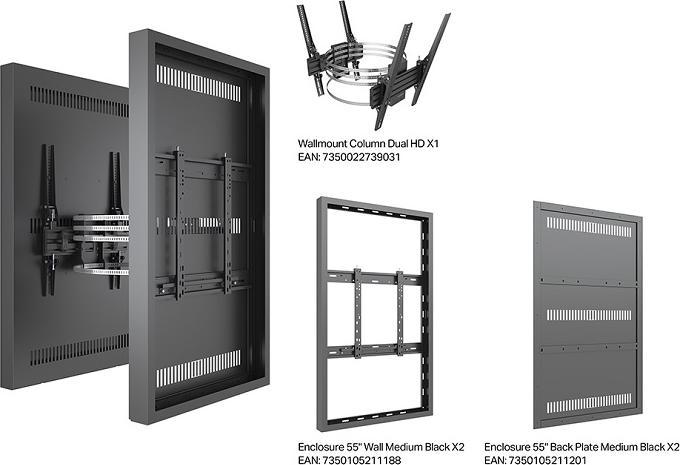 Wallmount Column Dual HD X1
EAN: 7350022739031

Enclosure 55" Wall Medium Black X2
EAN: 7350105211188

Enclosure 55" Back Plate Medium Black X2
EAN: 7350105211201